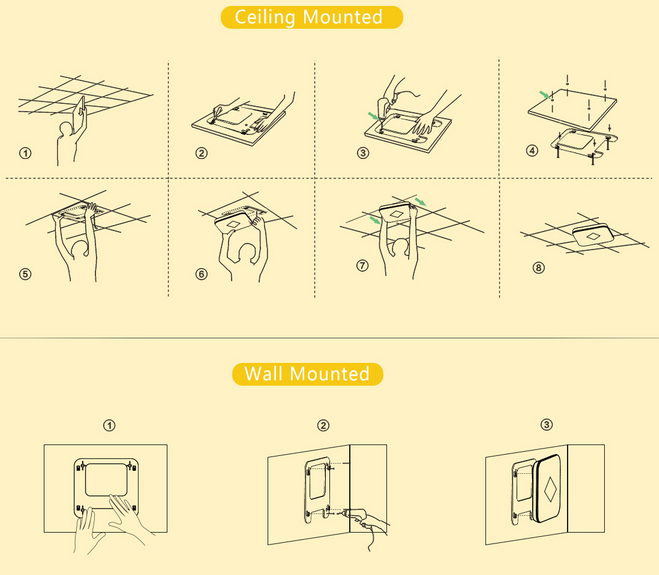 Ceiling Mounted

①
②
③
④
⑤
⑥
⑦
⑧

Wall Mounted

①
②
③