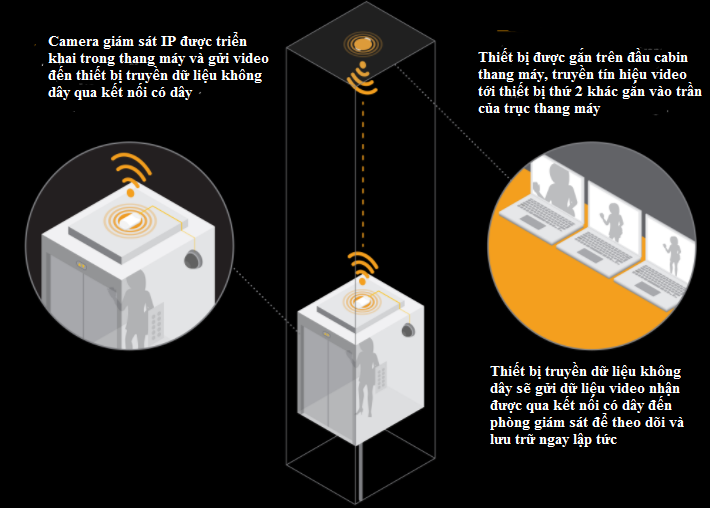 Camera giám sát IP được triển khai trong thang máy và gửi video đến thiết bị truyền dữ liệu không dây qua kết nối có dây

Thiết bị được gắn trên đầu cabin thang máy, truyền tín hiệu video tới thiết bị thứ 2 khác gắn vào trần của trục thang máy

Thiết bị truyền dữ liệu không dây sẽ gửi dữ liệu video nhận được qua kết nối có dây đến phòng giám sát để theo dõi và lưu trữ ngay lập tức